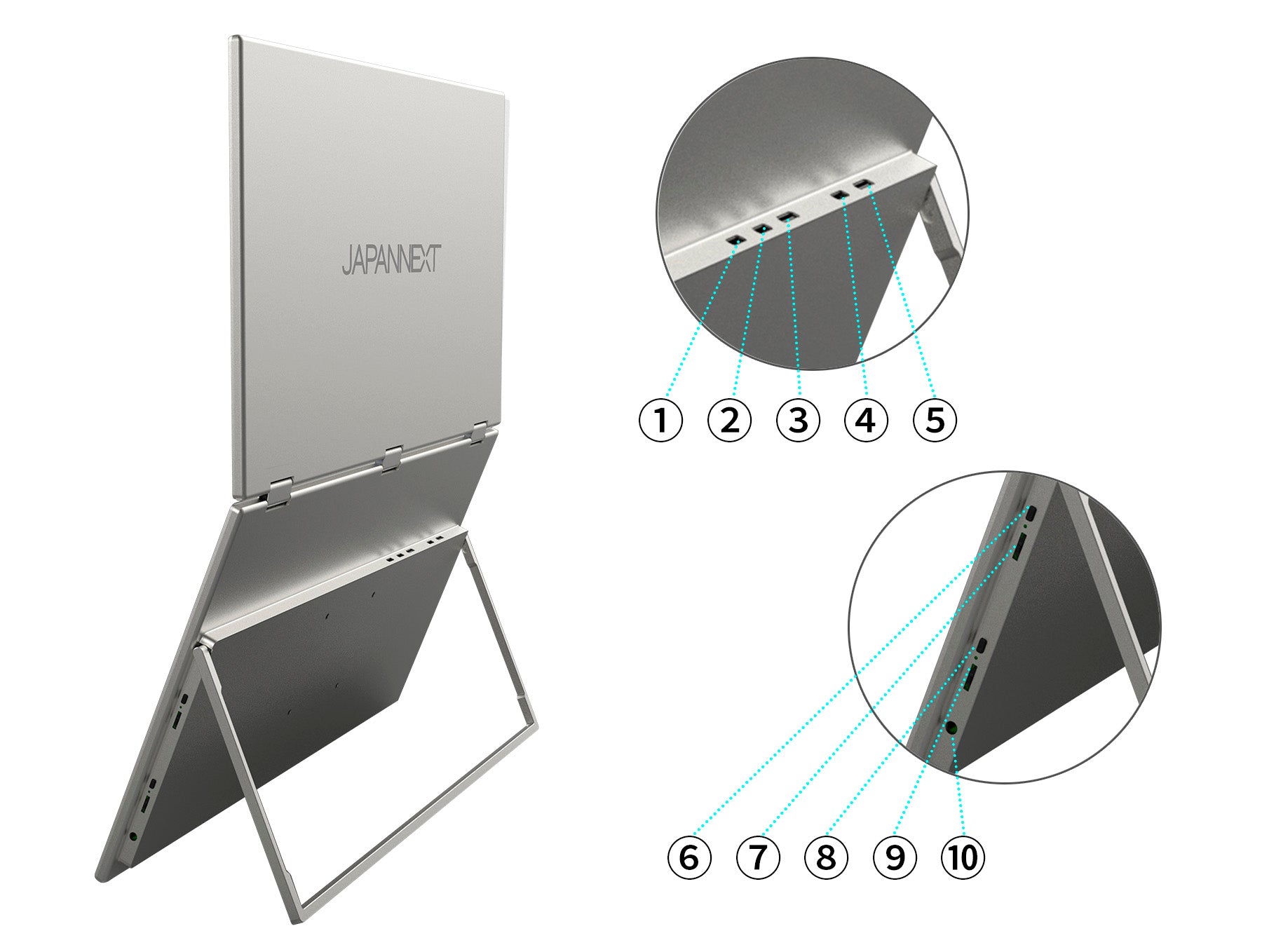 JAPANNEXT

①
②
③
④
⑤

⑥
⑦
⑧
⑨
⑩