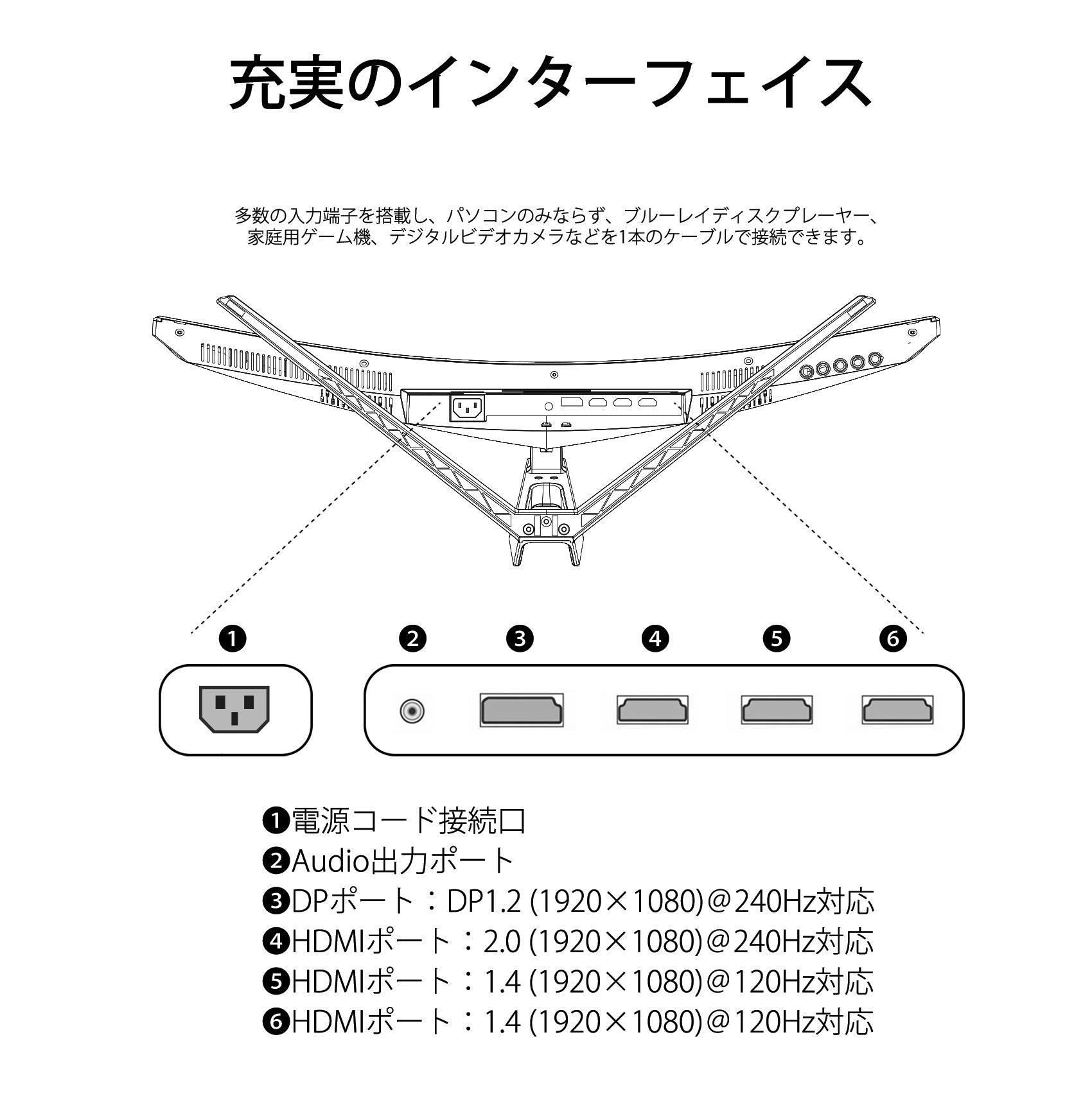 充実のインターフェイス

多数の入力端子を搭載し、パソコンのみならず、ブルーレイディスクプレーヤー、家庭用ゲーム機、デジタルビデオカメラなどを1本のケーブルで接続できます。

❶ ❷ ❸ ❹ ❺ ❻

❶電源コード接続口
❷Audio出力ポート
❸DPポート：DP1.2 (1920×1080)@240Hz対応
❹HDMIポート：2.0 (1920×1080)@240Hz対応
❺HDMIポート：1.4 (1920×1080)@120Hz対応
❻HDMIポート：1.4 (1920×1080)@120Hz対応