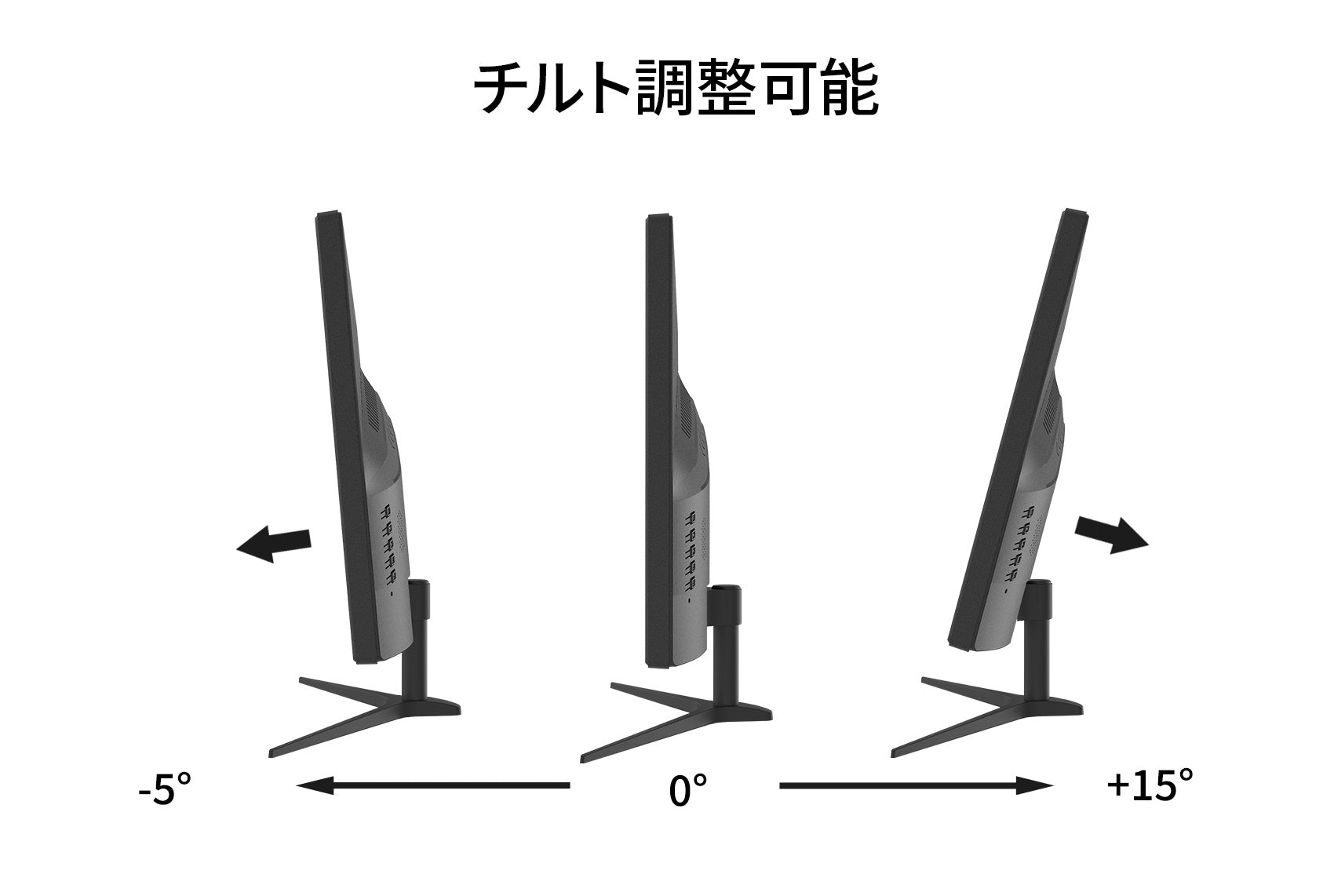 チルト調整可能

-5°

0°

+15°