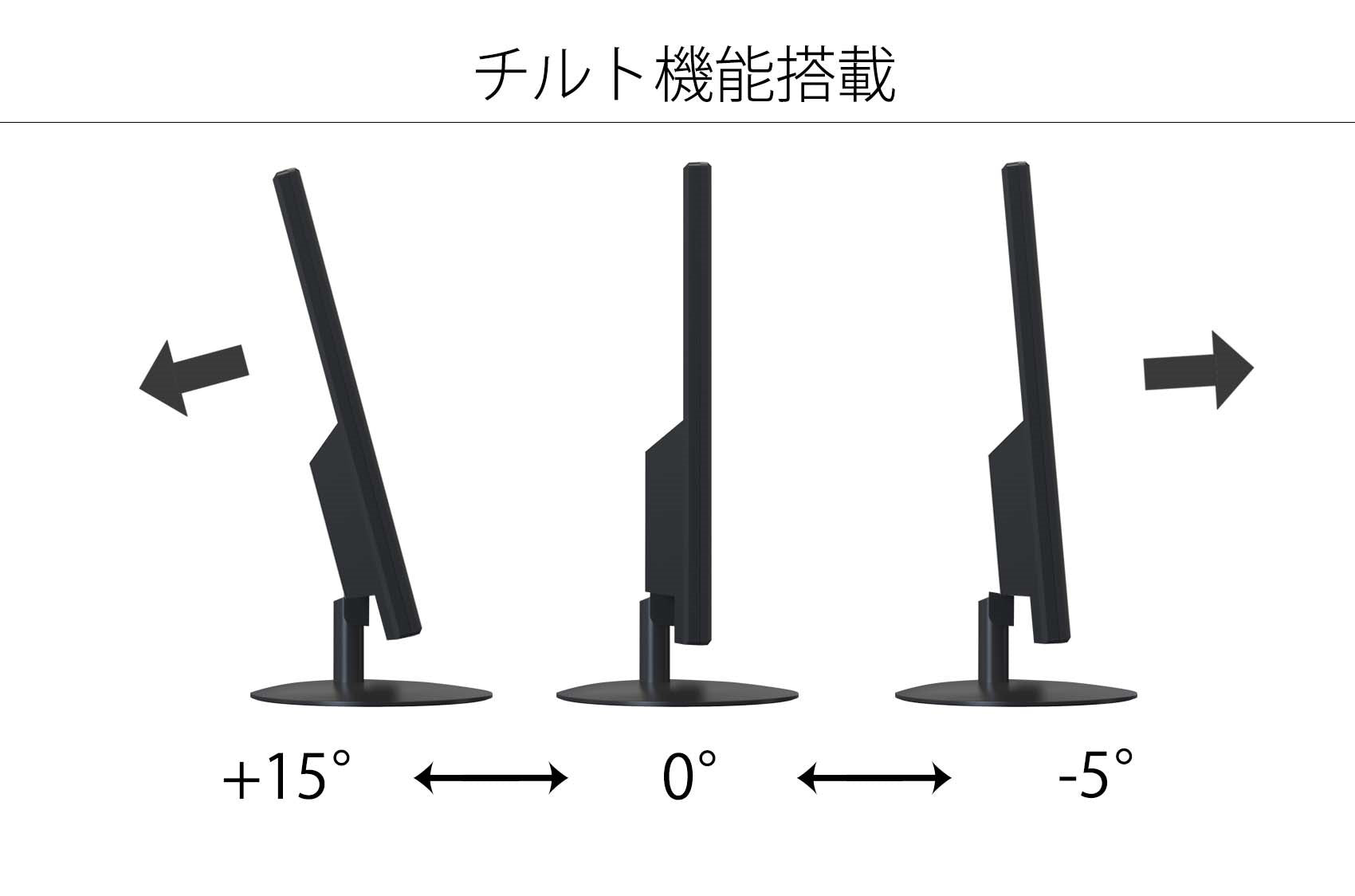 チルト機能搭載

+15° ⟷ 0° ⟷ -5°