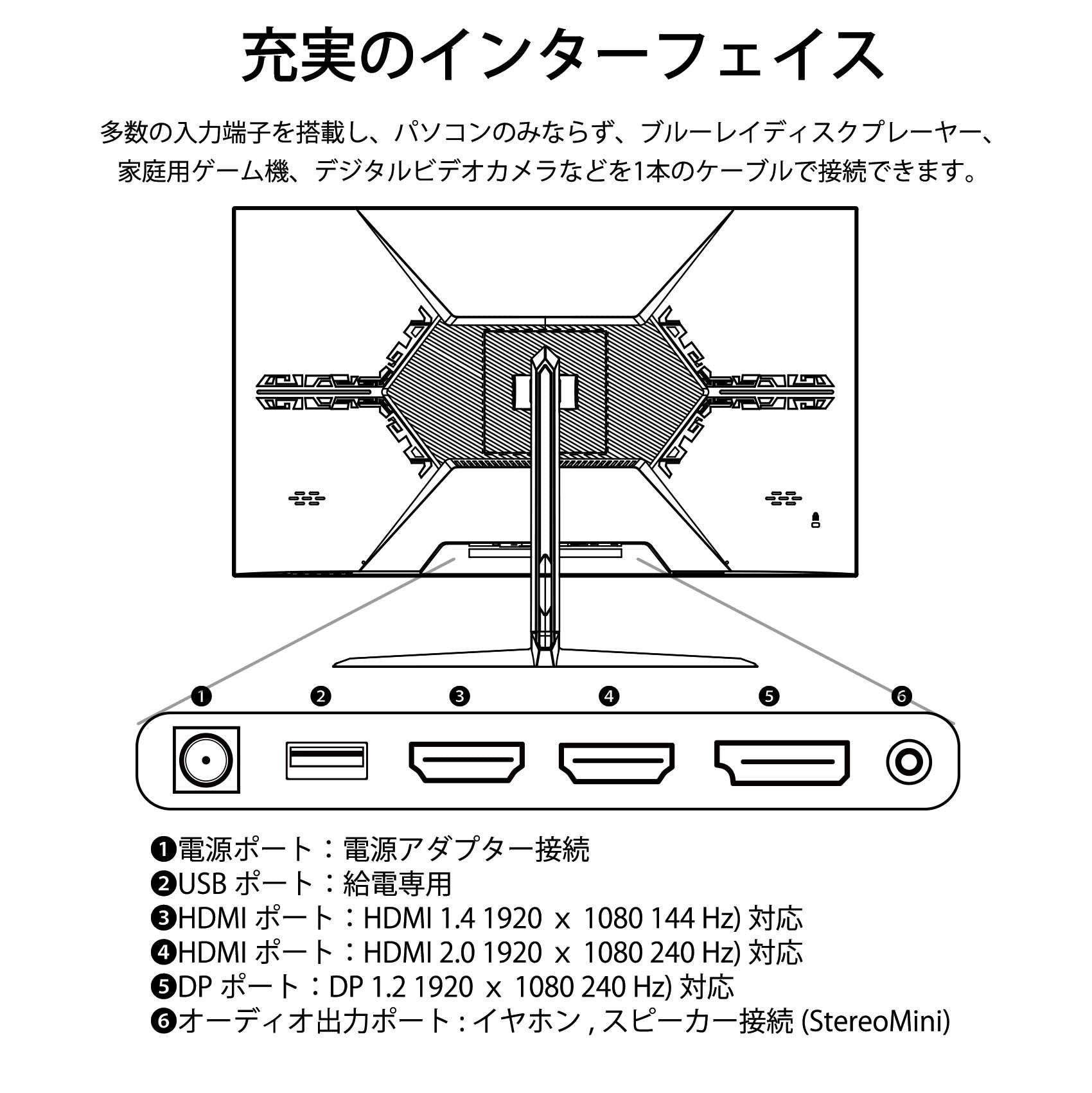 充実のインターフェイス

多数の入力端子を搭載し、パソコンのみならず、ブルーレイディスクプレーヤー、家庭用ゲーム機、デジタルビデオカメラなどを1本のケーブルで接続できます。

❶ ❷ ❸ ❹ ❺ ❻

❶電源ポート：電源アダプター接続
❷USB ポート：給電専用
❸HDMI ポート：HDMI 1.4 1920 x 1080 144 Hz) 対応
❹HDMI ポート：HDMI 2.0 1920 x 1080 240 Hz) 対応
❺DP ポート：DP 1.2 1920 x 1080 240 Hz) 対応
❻オーディオ出力ポート : イヤホン , スピーカー接続 (StereoMini)